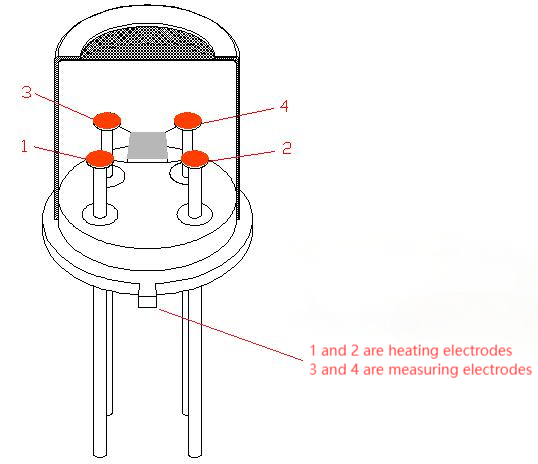 3
4
1
2
1 and 2 are heating electrodes
3 and 4 are measuring electrodes